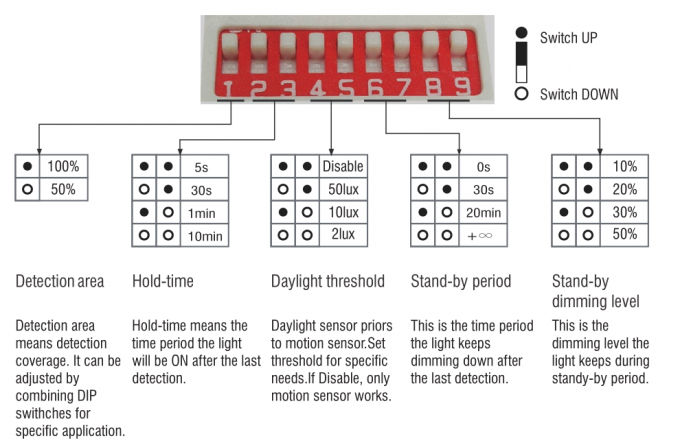 1 2 3 4 5 6 7 8 9

● Switch UP

○ Switch DOWN

| ● | 100% |
|---|---|
| ○ | 50% |

| ● | ● | 5s |
|---|---|---|
| ○ | ● | 30s |
| ● | ○ | 1min |
| ○ | ○ | 10min |

| ● | ● | Disable |
|---|---|---|
| ○ | ● | 50lux |
| ● | ○ | 10lux |
| ○ | ○ | 2lux |

| ● | ● | 0s |
|---|---|---|
| ○ | ● | 30s |
| ● | ○ | 20min |
| ○ | ○ | $+\infty$ |

| ● | ● | 10% |
|---|---|---|
| ○ | ● | 20% |
| ● | ○ | 30% |
| ○ | ○ | 50% |

Detection area

Detection area means detection coverage. It can be adjusted by combining DIP swithches for specific application.

Hold-time

Hold-time means the time period the light will be ON after the last detection.

Daylight threshold

Daylight sensor priors to motion sensor.Set threshold for specific needs.If Disable, only motion sensor works.

Stand-by period

This is the time period the light keeps dimming down after the last detection.

Stand-by dimming level

This is the dimming level the light keeps during standy-by period.